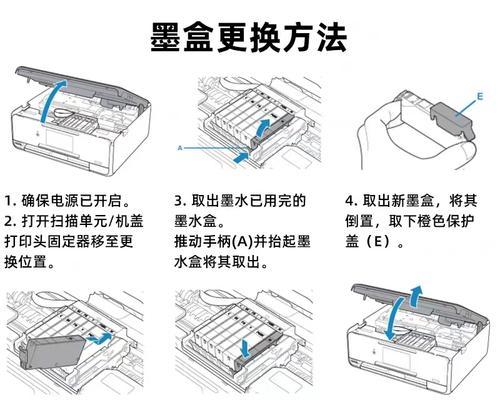 墨盒更换方法

A

E

1. 确保电源已开启。
2. 打开扫描单元/机盖打印头固定器移至更换位置。

3. 取出墨水已用完的墨水盒。
推动手柄(A)并抬起墨水盒将其取出。

4. 取出新墨盒，将其倒置，取下橙色保护盖（E）。